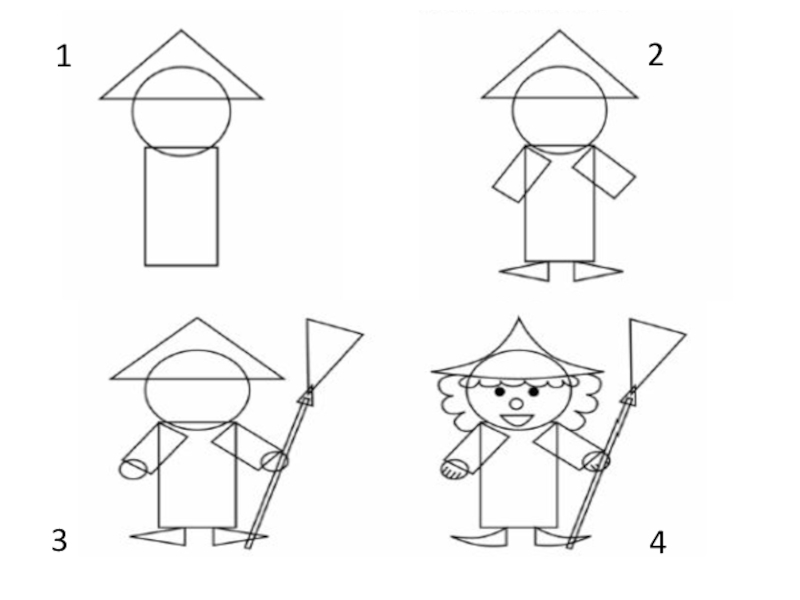 1

2

3

4