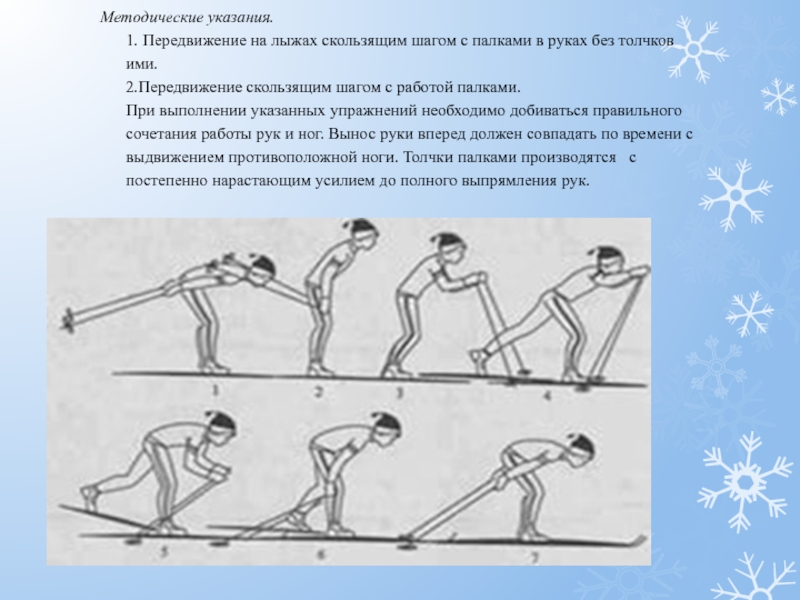 Методические указания.

1. Передвижение на лыжах скользящим шагом с палками в руках без толчков ими.

2.Передвижение скользящим шагом с работой палками.

При выполнении указанных упражнений необходимо добиваться правильного сочетания работы рук и ног. Вынос руки вперед должен совпадать по времени с выдвижением противоположной ноги. Толчки палками производятся с постепенно нарастающим усилием до полного выпрямления рук.

1 2 3 4

5 6 7