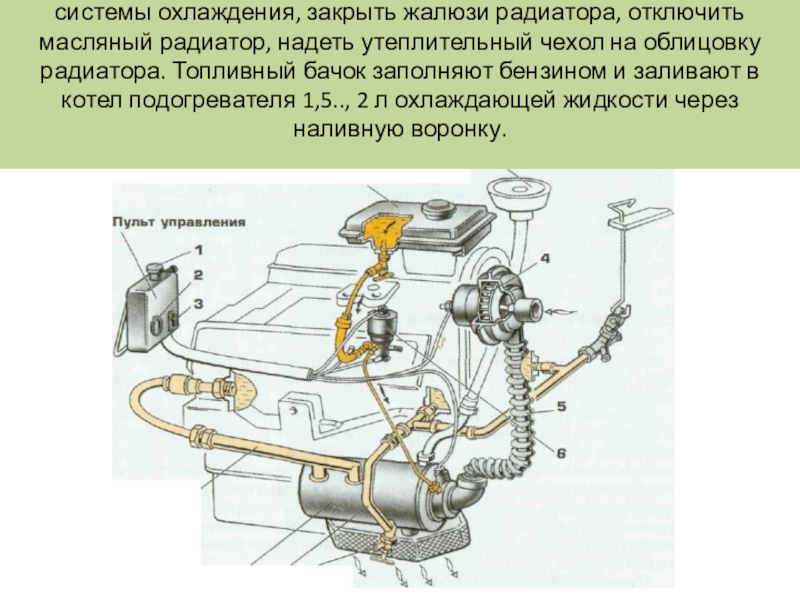 системы охлаждения, закрыть жалюзи радиатора, отключить масляный радиатор, надеть утеплительный чехол на облицовку радиатора. Топливный бачок заполняют бензином и заливают в котел подогревателя 1,5.., 2 л охлаждающей жидкости через наливную воронку.

Пульт управления
1
2
3
4
5
6