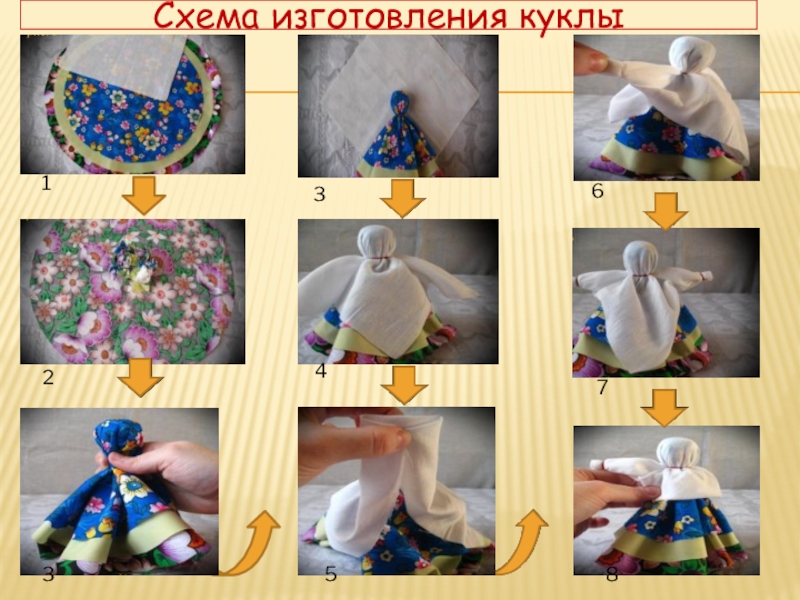 Схема изготовления куклы

1

2

3

3

4

5

6

7

8