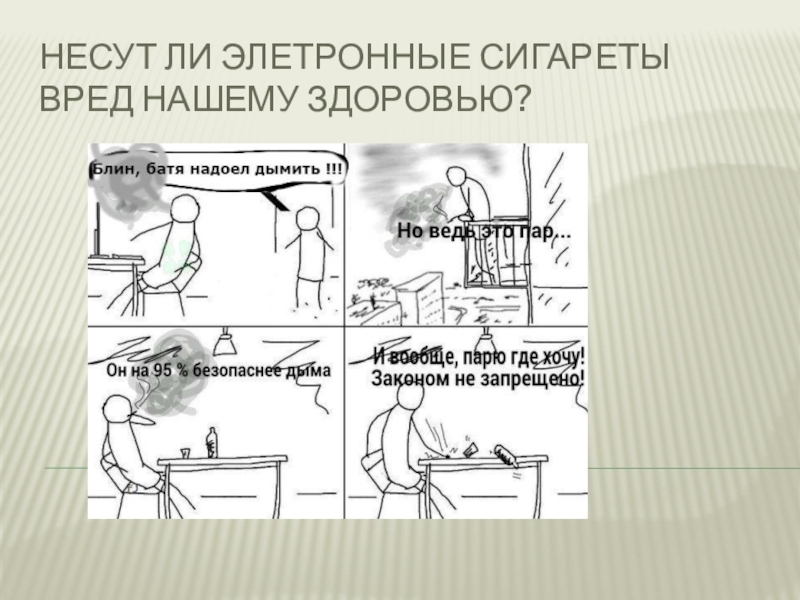 НЕСУТ ЛИ ЭЛЕТРОННЫЕ СИГАРЕТЫ ВРЕД НАШЕМУ ЗДОРОВЬЮ?

Блин, батя надоел дымить !!!

Но ведь это пар...

Он на 95 % безопаснее дыма

И вообще, парю где хочу! Законом не запрещено!