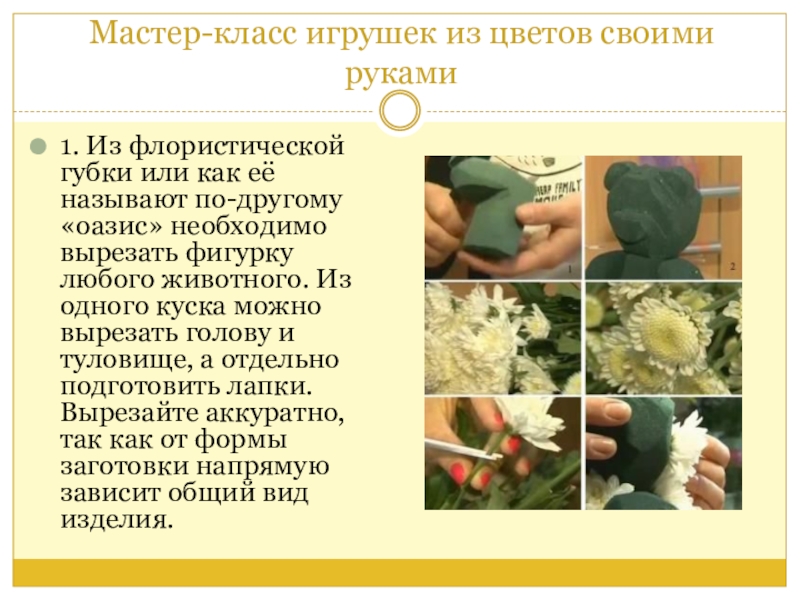 Мастер-класс игрушек из цветов своими руками

1. Из флористической губки или как её называют по-другому «оазис» необходимо вырезать фигурку любого животного. Из одного куска можно вырезать голову и туловище, а отдельно подготовить лапки. Вырезайте аккуратно, так как от формы заготовки напрямую зависит общий вид изделия.

1

2