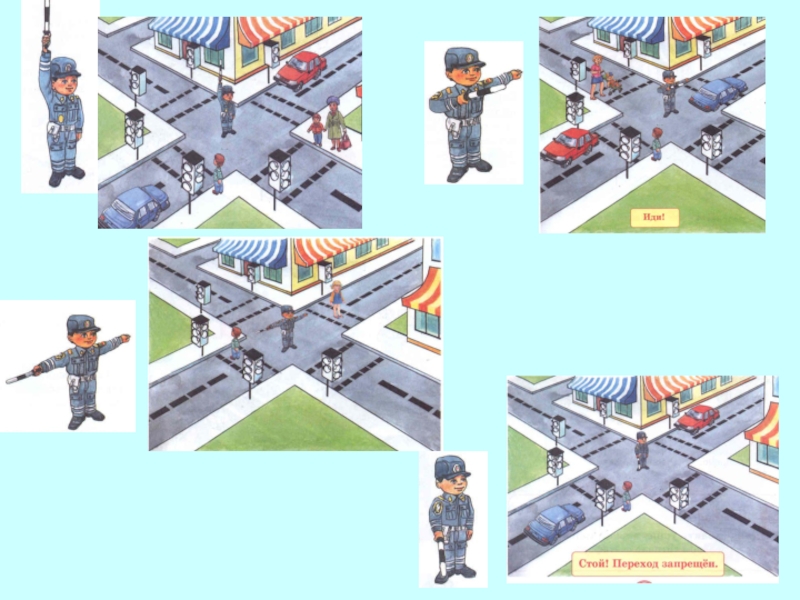 Иди!

Стой! Переход запрещён.