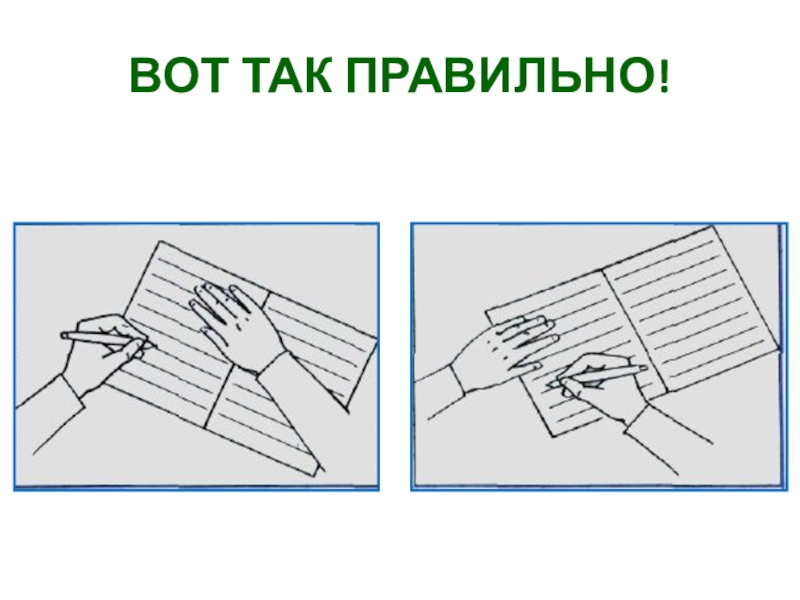 ВОТ ТАК ПРАВИЛЬНО!