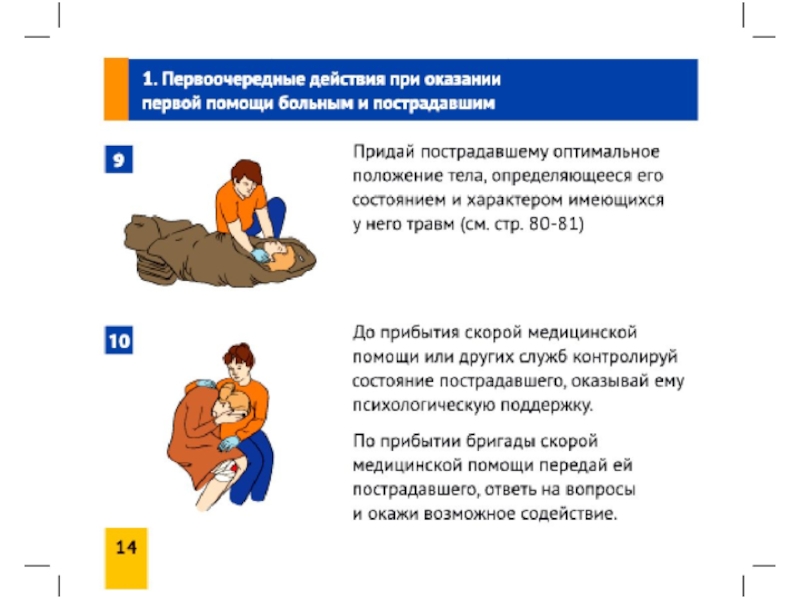 1. Первоочередные действия при оказании первой помощи больным и пострадавшим

9

Придай пострадавшему оптимальное положение тела, определяющееся его состоянием и характером имеющихся у него травм (см. стр. 80-81)

10

До прибытия скорой медицинской помощи или других служб контролируй состояние пострадавшего, оказывай ему психологическую поддержку.

По прибытии бригады скорой медицинской помощи передай ей пострадавшего, ответь на вопросы и окажи возможное содействие.

14