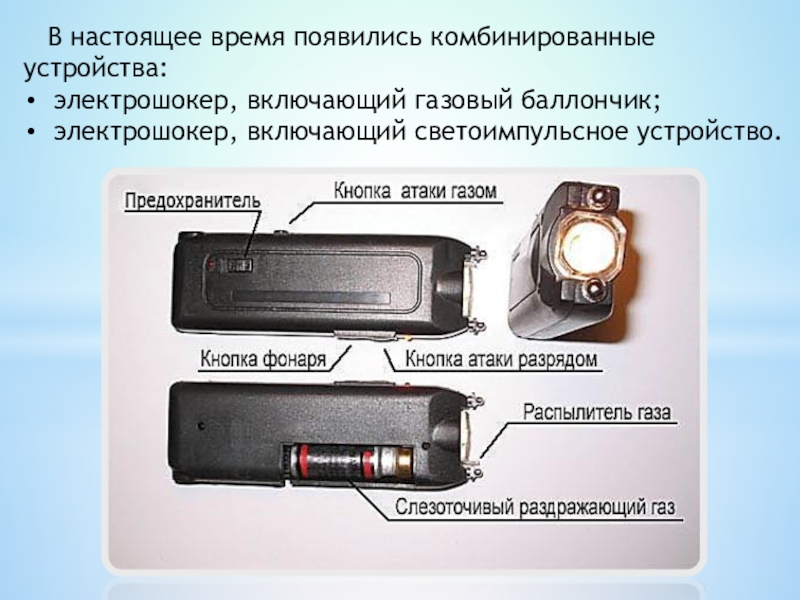 В настоящее время появились комбинированные устройства:
• электрошокер, включающий газовый баллончик;
• электрошокер, включающий светоимпульсное устройство.

Предохранитель
Кнопка атаки газом
Кнопка фонаря
Кнопка атаки разрядом
Распылитель газа
Слезоточивый раздражающий газ