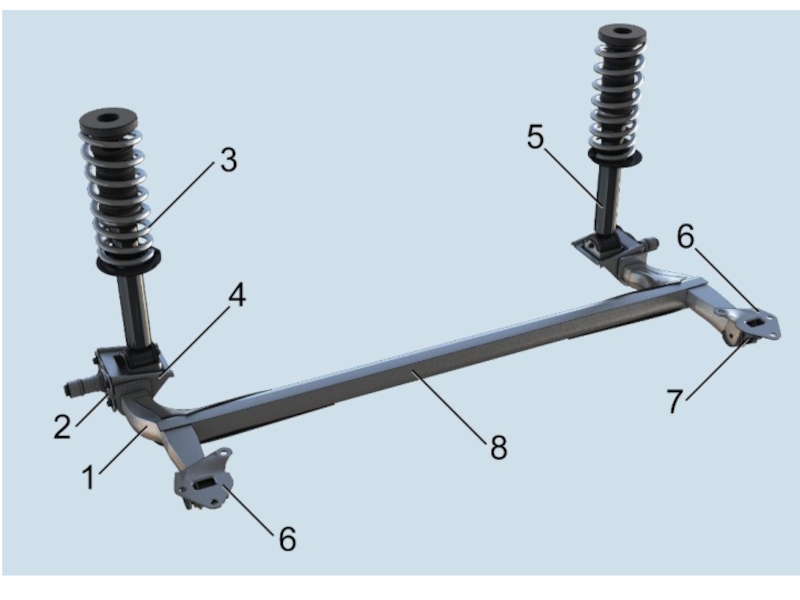 3
5
6
4
2
7
1
8
6