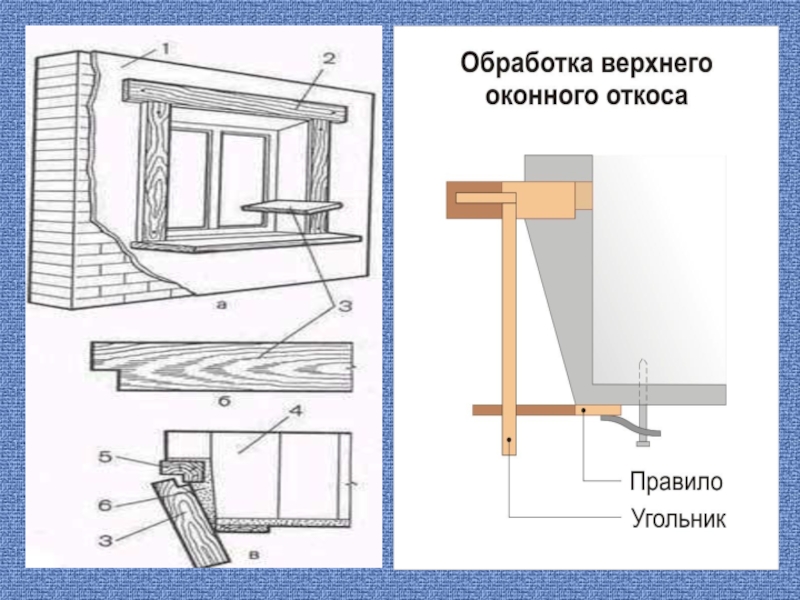 1
2
а
3
б
4
5
6
3
в

Обработка верхнего оконного откоса

Правило
Угольник