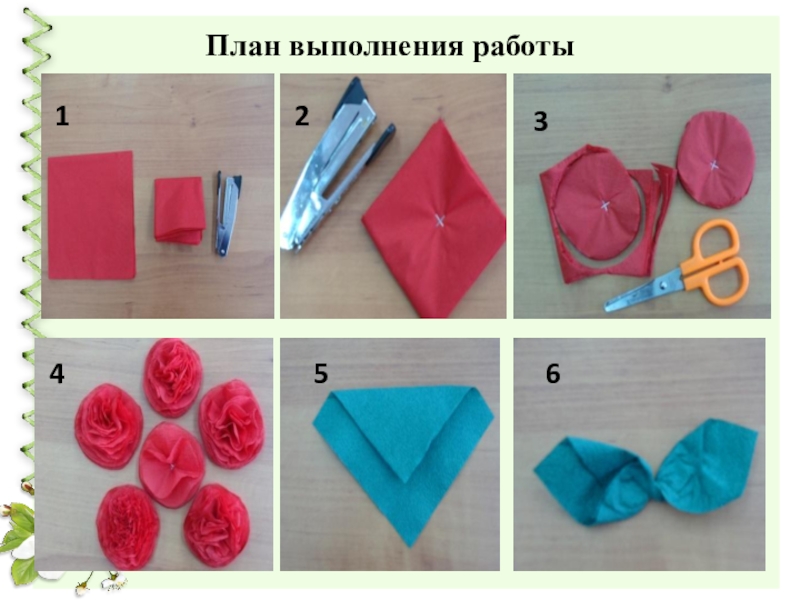 План выполнения работы

1

2

3

4

5

6