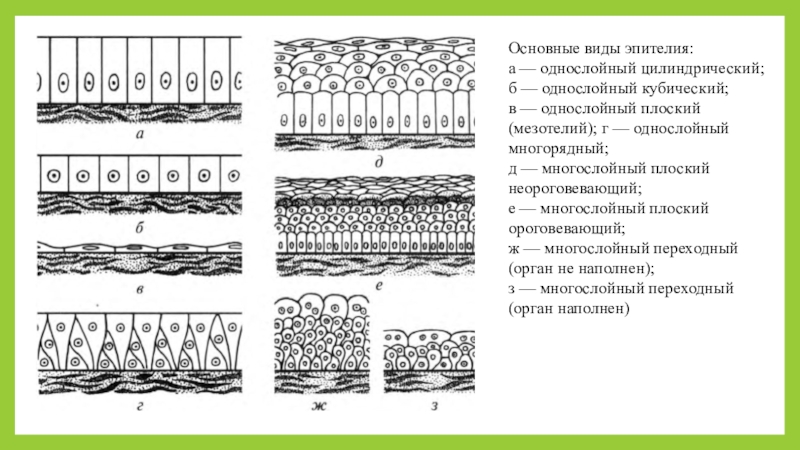 а

б

в

г

д

е

ж

з

Основные виды эпителия:
а — однослойный цилиндрический;
б — однослойный кубический;
в — однослойный плоский (мезотелий); г — однослойный многорядный;
д — многослойный плоский неороговевающий;
е — многослойный плоский ороговевающий;
ж — многослойный переходный (орган не наполнен);
з — многослойный переходный (орган наполнен)