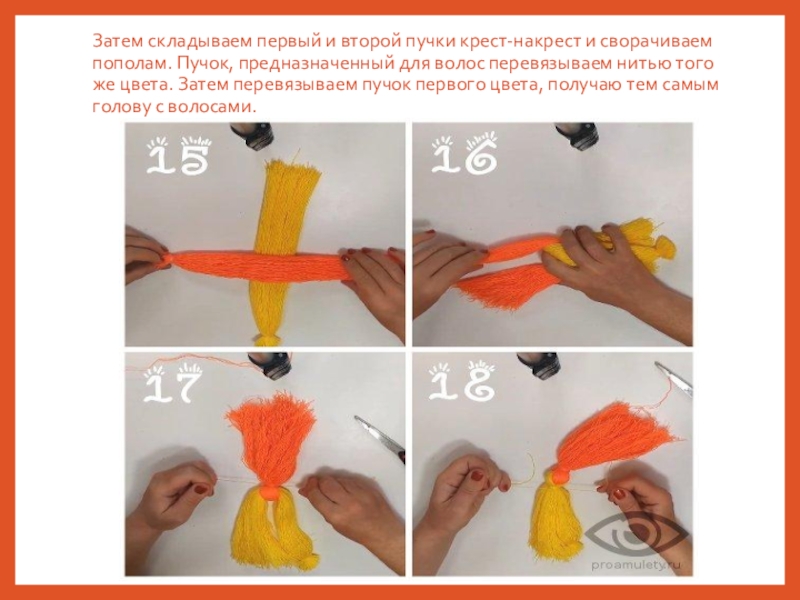 Затем складываем первый и второй пучки крест-накрест и сворачиваем пополам. Пучок, предназначенный для волос перевязываем нитью того же цвета. Затем перевязываем пучок первого цвета, получаю тем самым голову с волосами.

15

16

17

18

proamulety.ru