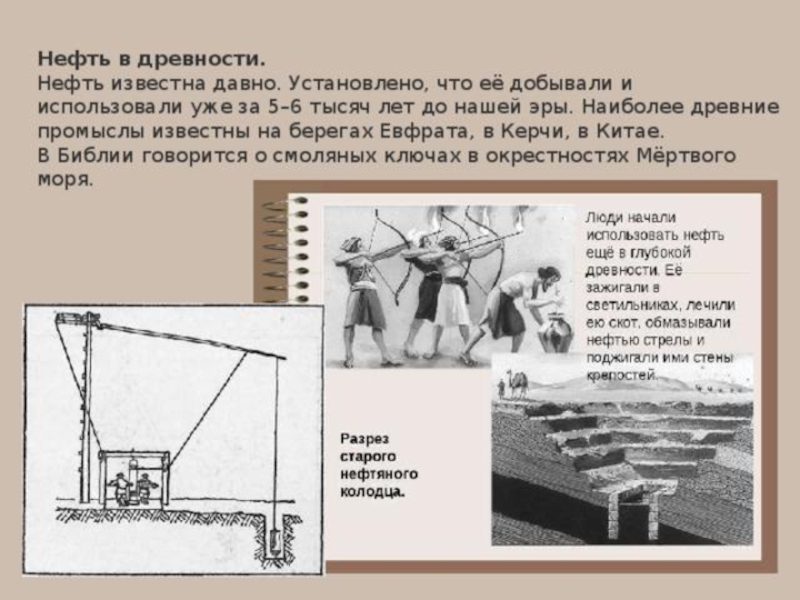 Нефть в древности.
Нефть известна давно. Установлено, что её добывали и использовали уже за 5–6 тысяч лет до нашей эры. Наиболее древние промыслы известны на берегах Евфрата, в Керчи, в Китае.
В Библии говорится о смоляных ключах в окрестностях Мёртвого моря.

Люди начали использовать нефть ещё в глубокой древности. Её зажигали в светильниках, лечили ею скот, обмазывали нефтью стрелы и поджигали ими стены крепостей.

Разрез старого нефтяного колодца.