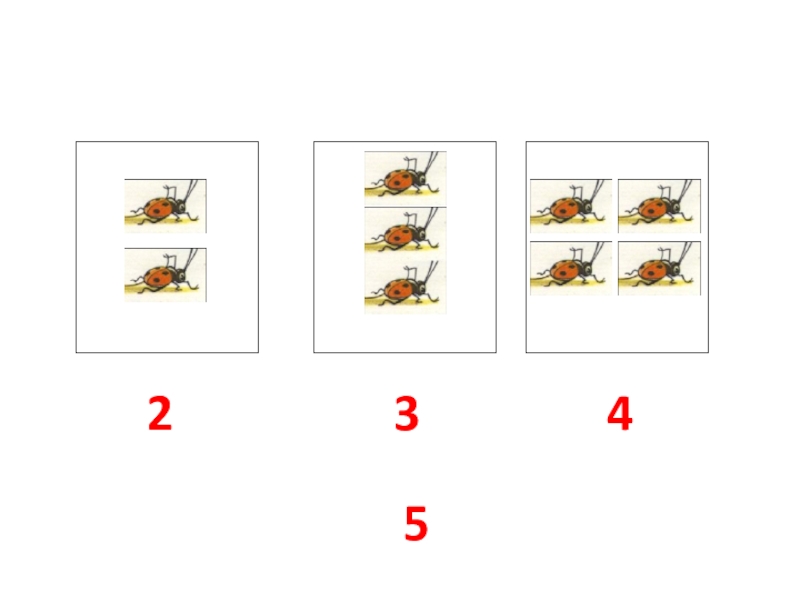 2

3

4

5