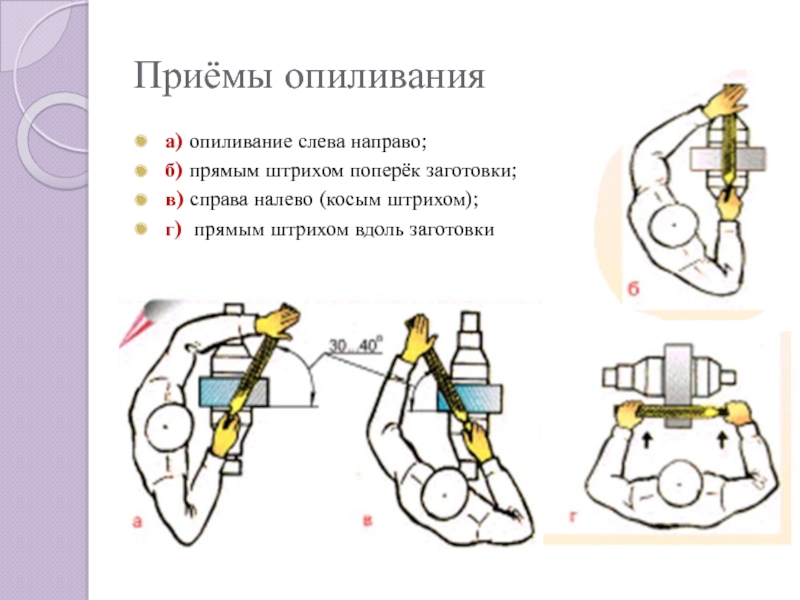 Приёмы опиливания

а) опиливание слева направо;
б) прямым штрихом поперёк заготовки;
в) справа налево (косым штрихом);
г) прямым штрихом вдоль заготовки

б

30...40°

а

в

г