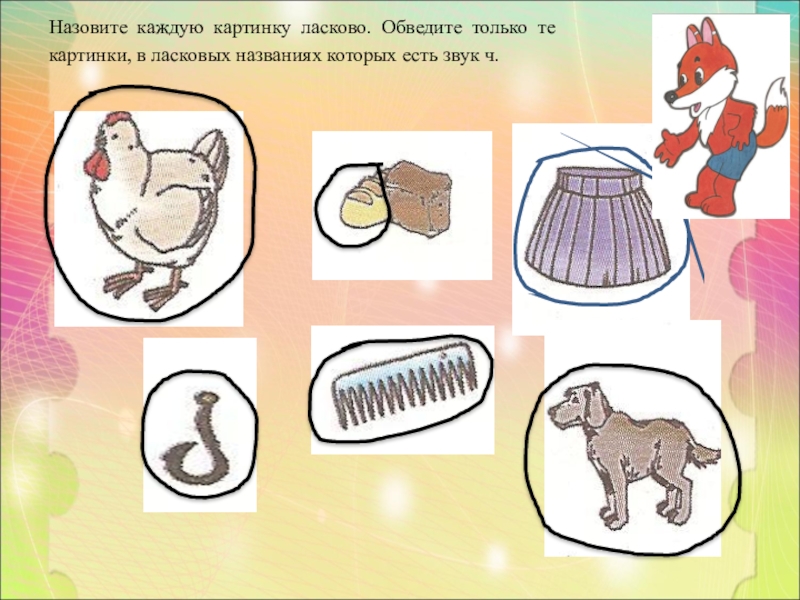 Назовите каждую картинку ласково. Обведите только те картинки, в ласковых названиях которых есть звук ч.