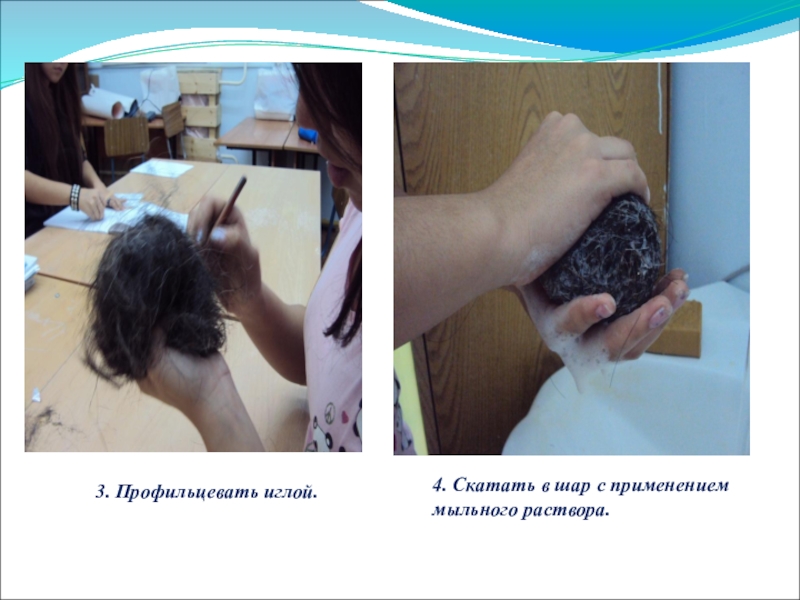 3. Профильцевать иглой.

4. Скатать в шар с применением мыльного раствора.