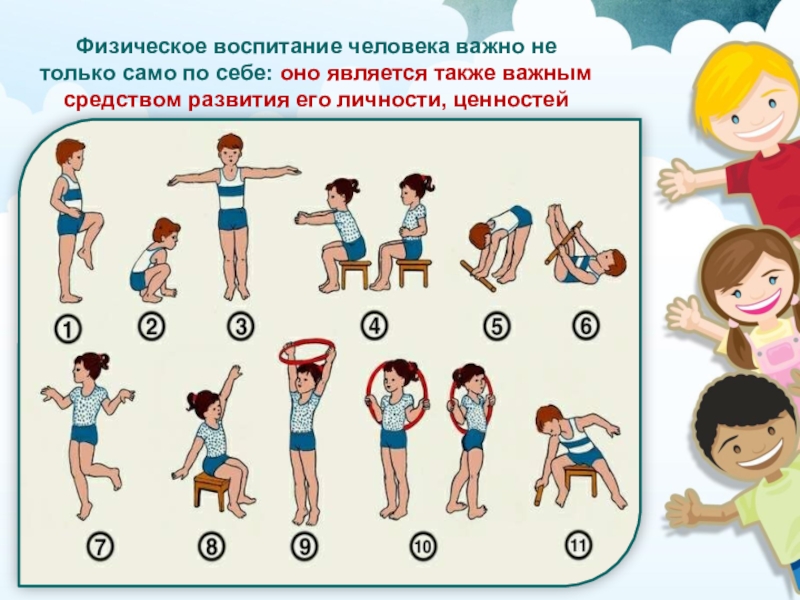 Физическое воспитание человека важно не только само по себе: оно является также важным средством развития его личности, ценностей

1 2 3 4 5 6

7 8 9 10 11