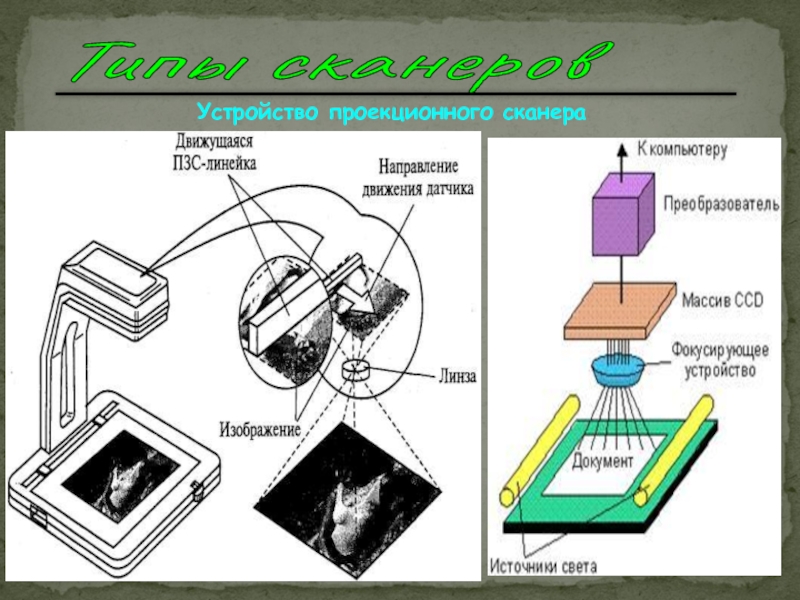 Типы сканеров

Устройство проекционного сканера

Движущаяся ПЗС-линейка

Направление движения датчика

Линза

Изображение

К компьютеру

Преобразователь

Массив CCD

Фокусирующее устройство

Документ

Источники света