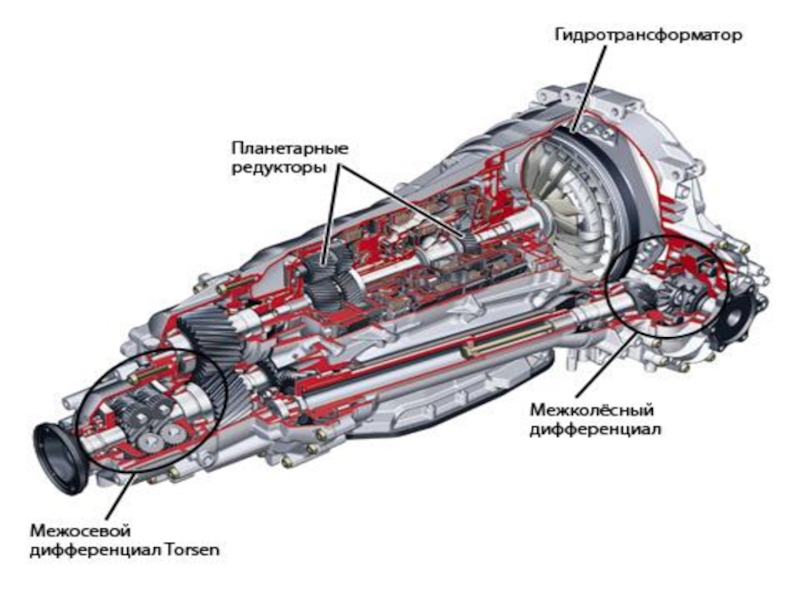 Гидротрансформатор

Планетарные редукторы

Межколёсный дифференциал

Межосевой дифференциал Torsen