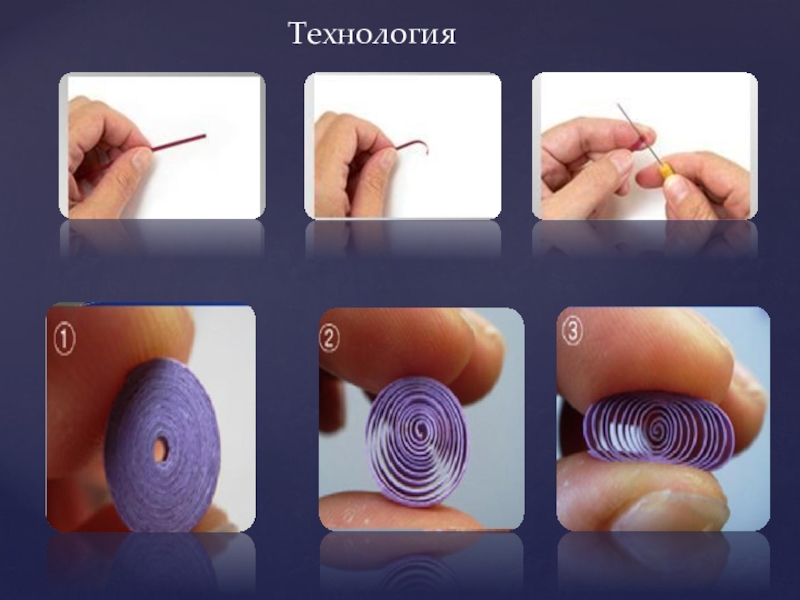 Технология

①

②

③