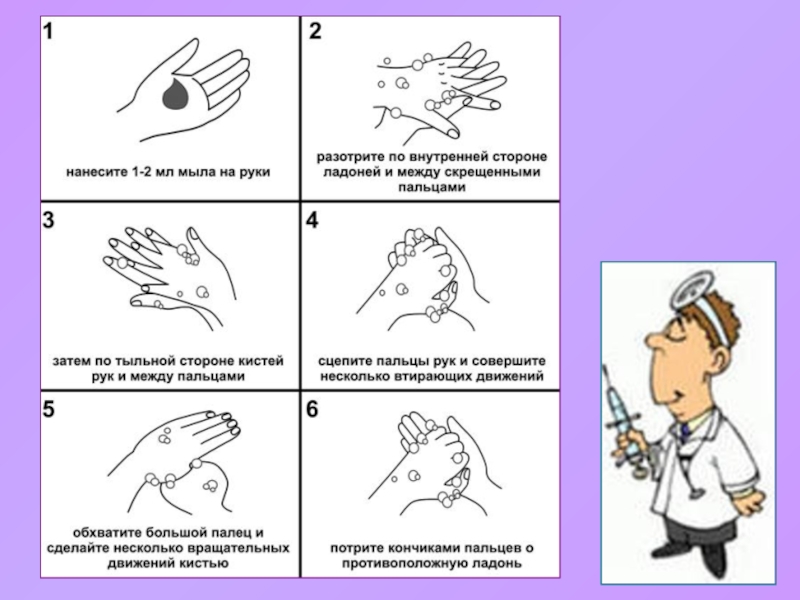 1

нанесите 1-2 мл мыла на руки

2

разотрите по внутренней стороне ладоней и между скрещенными пальцами

3

затем по тыльной стороне кистей рук и между пальцами

4

сцепите пальцы рук и совершите несколько втирающих движений

5

обхватите большой палец и сделайте несколько вращательных движений кистью

6

потрите кончиками пальцев о противоположную ладонь