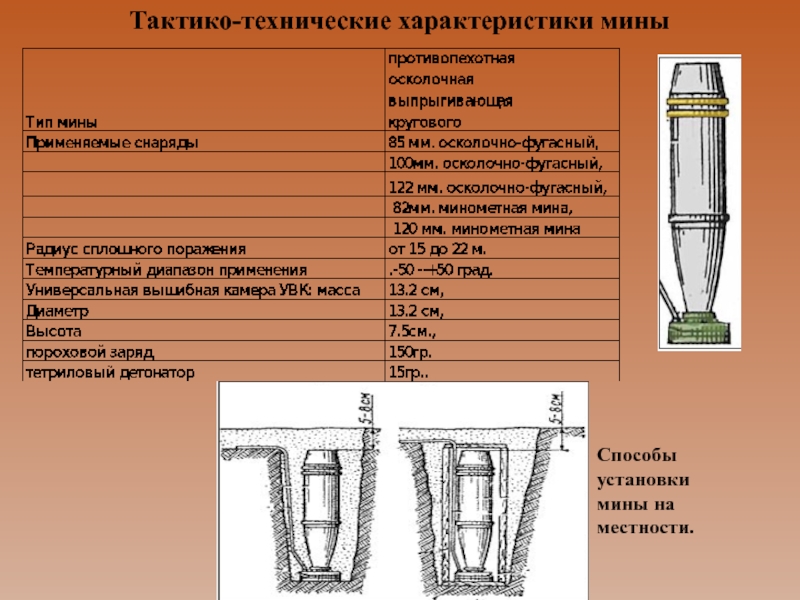 Тактико-технические характеристики мины

| Тип мины | противопехотная осколочная выпрыгивающая кругового |
|---|---|
| Применяемые снаряды | 85 мм. осколочно-фугасный, |
| | 100мм. осколочно-фугасный, |
| | 122 мм. осколочно-фугасный, |
| | 82мм. минометная мина, |
| | 120 мм. минометная мина |
| Радиус сплошного поражения | от 15 до 22 м. |
| Температурный диапазон применения | .-50 -+50 град. |
| Универсальная вышибная камера УВК: масса | 13.2 см, |
| Диаметр | 13.2 см, |
| Высота | 7.5см., |
| пороховой заряд | 150гр. |
| тетриловый детонатор | 15гр.. |

5-8см

5-8см

Способы установки мины на местности.