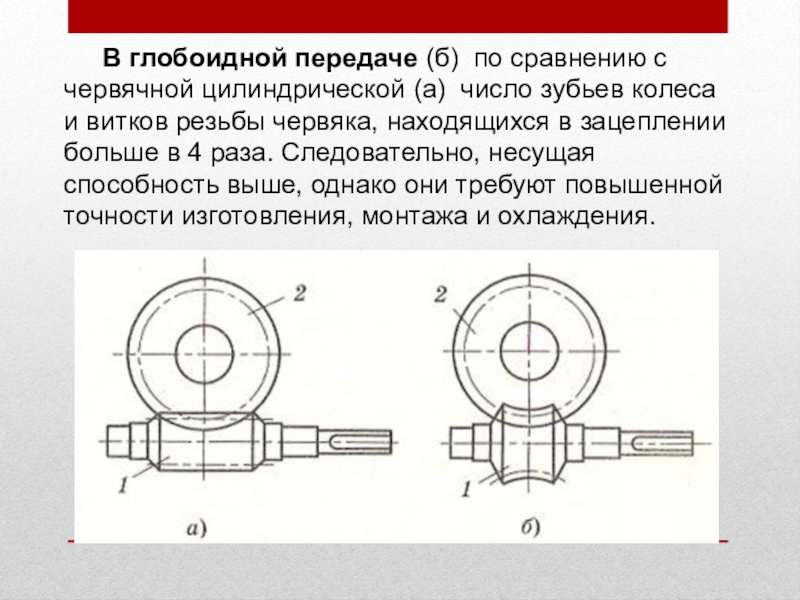 В глобоидной передаче (б) по сравнению с червячной цилиндрической (а) число зубьев колеса и витков резьбы червяка, находящихся в зацеплении больше в 4 раза. Следовательно, несущая способность выше, однако они требуют повышенной точности изготовления, монтажа и охлаждения.

2

1

а)

2

1

б)