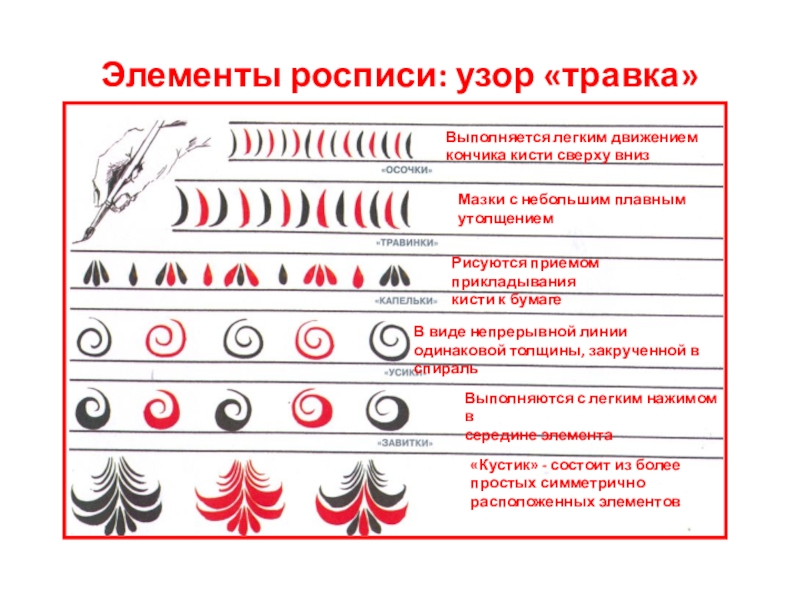 Элементы росписи: узор «травка»

Выполняется легким движением кончика кисти сверху вниз

«ОСОЧКИ»

Мазки с небольшим плавным утолщением

«ТРАВИНКИ»

Рисуются приемом прикладывания кисти к бумаге

«КАПЕЛЬКИ»

В виде непрерывной линии одинаковой толщины, закрученной в спираль

«УСИКИ»

Выполняются с легким нажимом в
середине элемента

«ЗАВИТКИ»

«Кустик» - состоит из более простых симметрично расположенных элементов