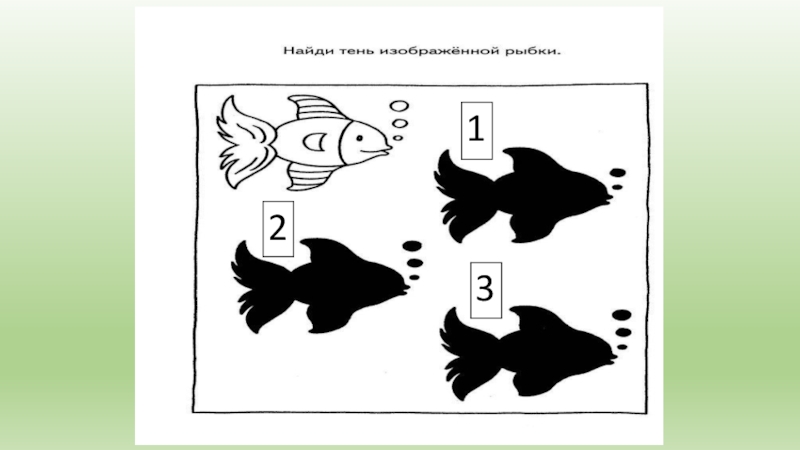 Найди тень изображённой рыбки.

1

2

3