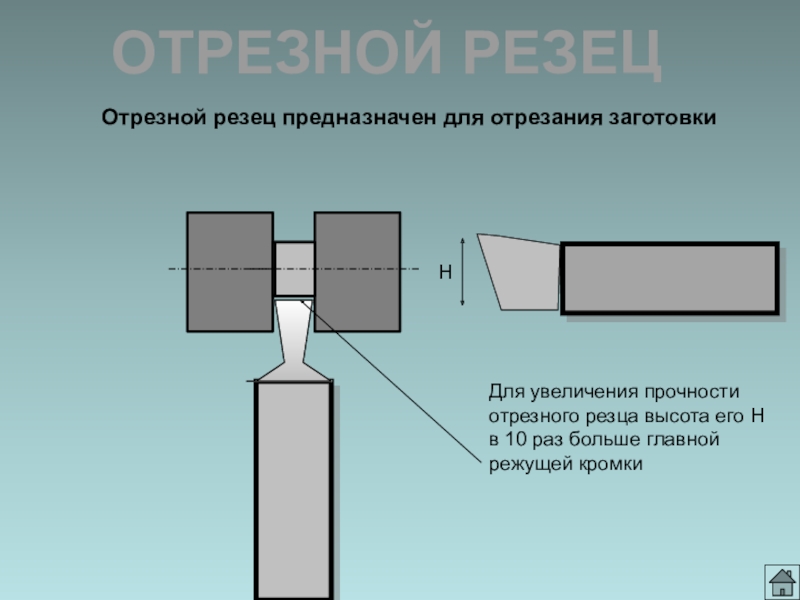 ОТРЕЗНОЙ РЕЗЕЦ

Отрезной резец предназначен для отрезания заготовки

Н

Для увеличения прочности отрезного резца высота его Н в 10 раз больше главной режущей кромки