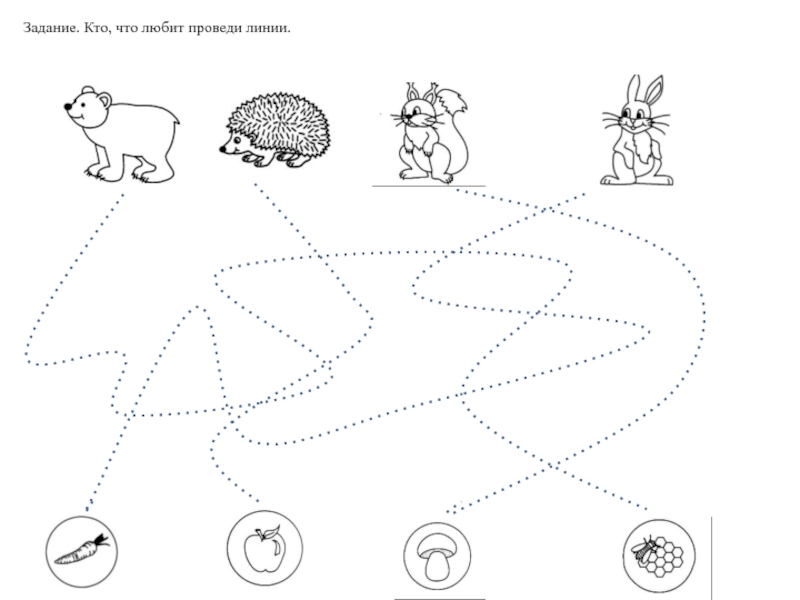 Задание. Кто, что любит проведи линии.