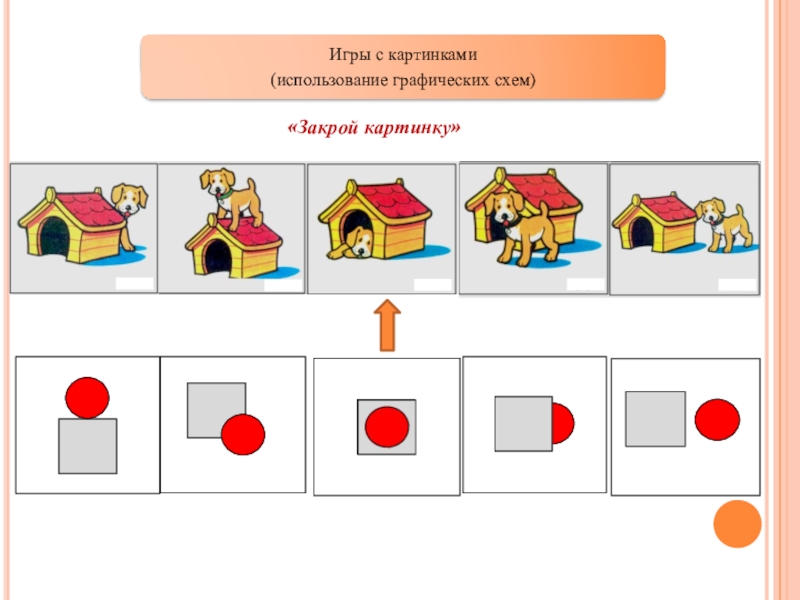 Игры с картинками
(использование графических схем)

«Закрой картинку»