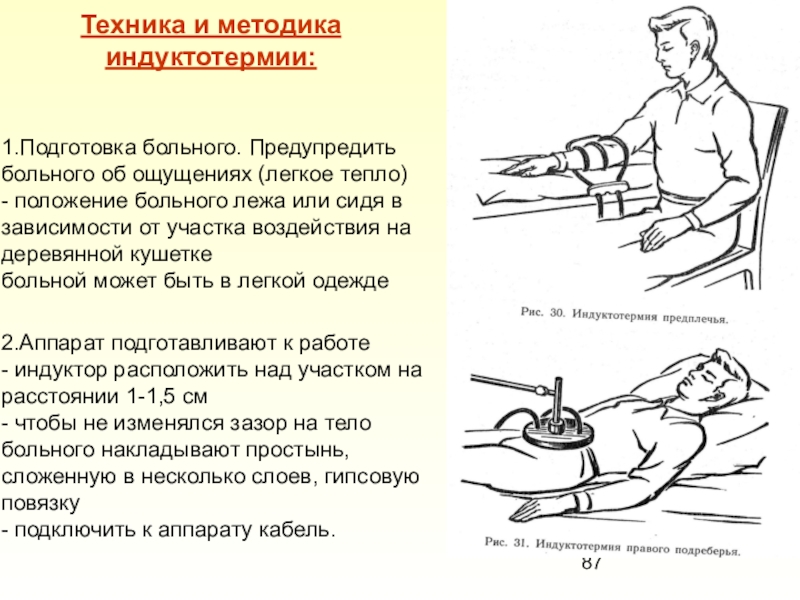 Техника и методика индуктотермии:

1.Подготовка больного. Предупредить больного об ощущениях (легкое тепло)
- положение больного лежа или сидя в зависимости от участка воздействия на деревянной кушетке
больной может быть в легкой одежде

2.Аппарат подготавливают к работе
- индуктор расположить над участком на расстоянии 1-1,5 см
- чтобы не изменялся зазор на тело больного накладывают простынь, сложенную в несколько слоев, гипсовую повязку
- подключить к аппарату кабель.

Рис. 30. Индуктотермия предплечья.

Рис. 31. Индуктотермия правого подреберья.

87