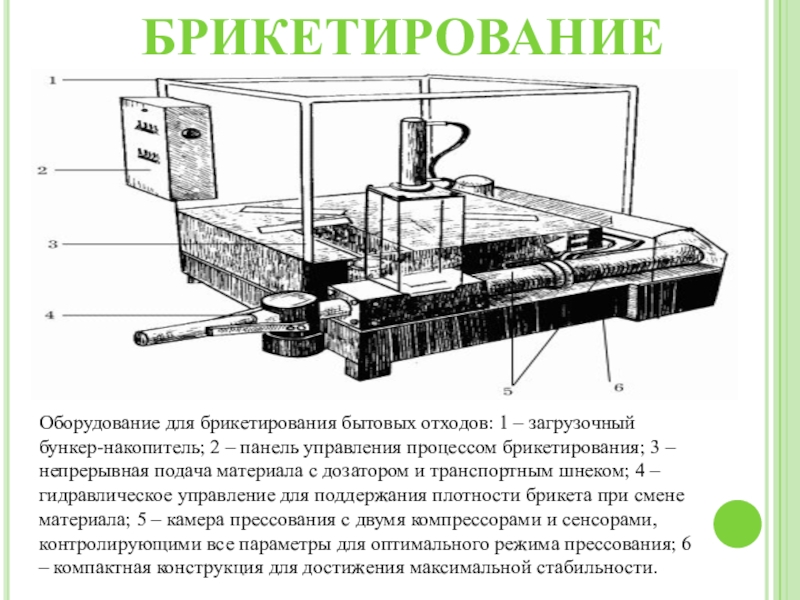 БРИКЕТИРОВАНИЕ

1

2

3

4

5

6

Оборудование для брикетирования бытовых отходов: 1 – загрузочный бункер-накопитель; 2 – панель управления процессом брикетирования; 3 – непрерывная подача материала с дозатором и транспортным шнеком; 4 – гидравлическое управление для поддержания плотности брикета при смене материала; 5 – камера прессования с двумя компрессорами и сенсорами, контролирующими все параметры для оптимального режима прессования; 6 – компактная конструкция для достижения максимальной стабильности.