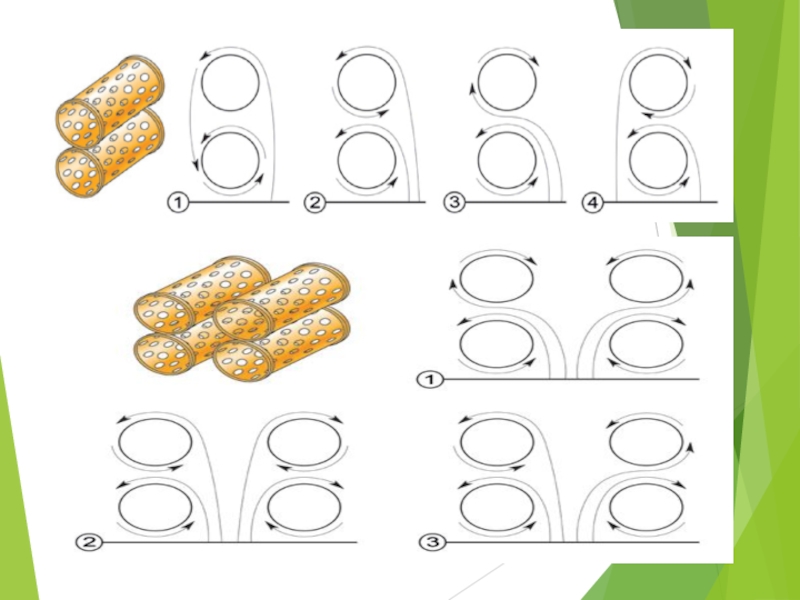 1
2
3
4
1
2
3