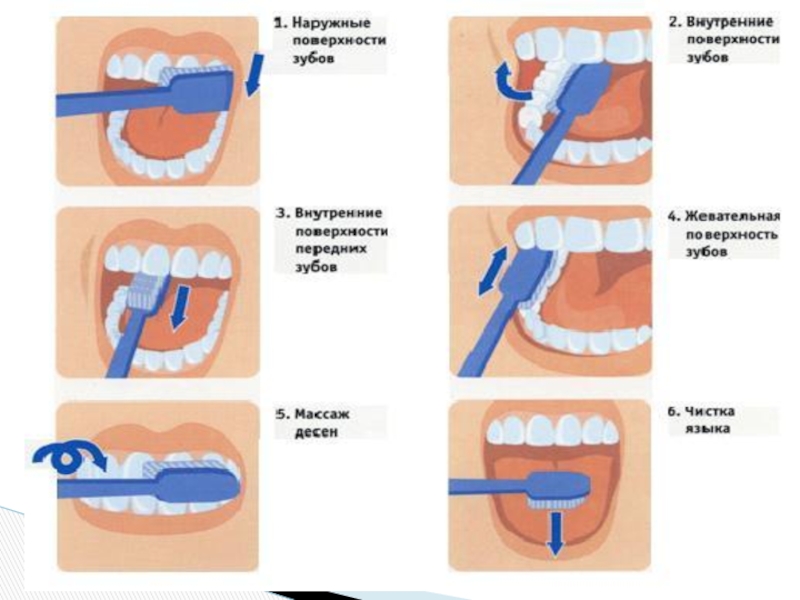 1. Наружные поверхности зубов

2. Внутренние поверхности зубов

3. Внутренние поверхности передних зубов

4. Жевательная поверхность зубов

5. Массаж десен

6. Чистка языка