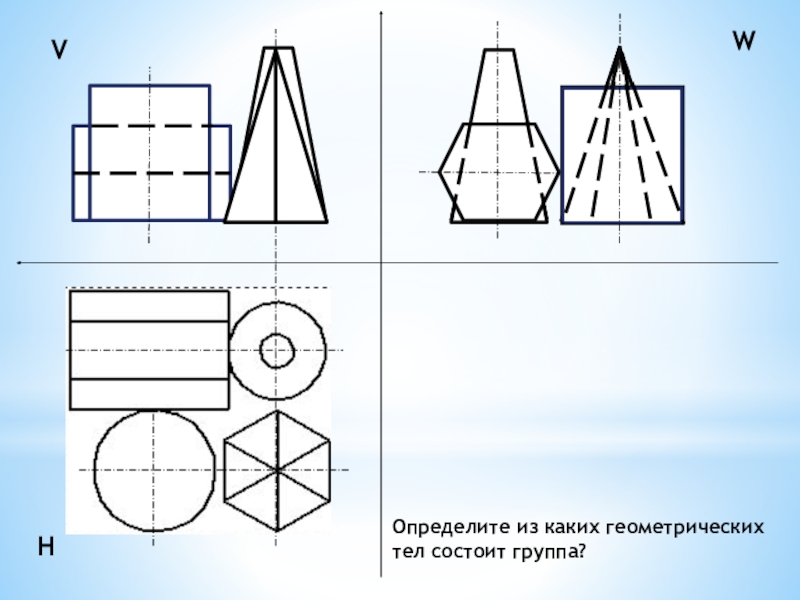 V

W

H

Определите из каких геометрических тел состоит группа?