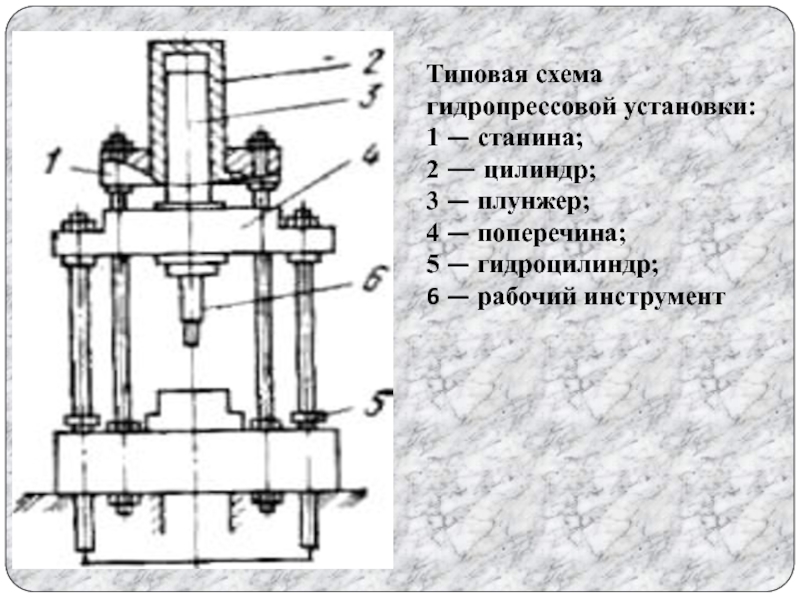 2
3
1
4
6
5

Типовая схема гидропрессовой установки:
1 — станина;
2 — цилиндр;
3 — плунжер;
4 — поперечина;
5 — гидроцилиндр;
6 — рабочий инструмент