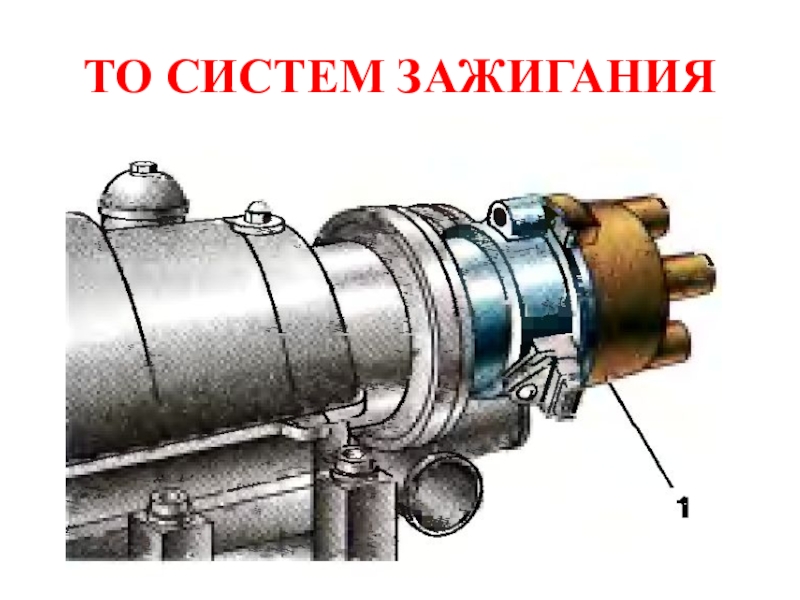 ТО СИСТЕМ ЗАЖИГАНИЯ

1