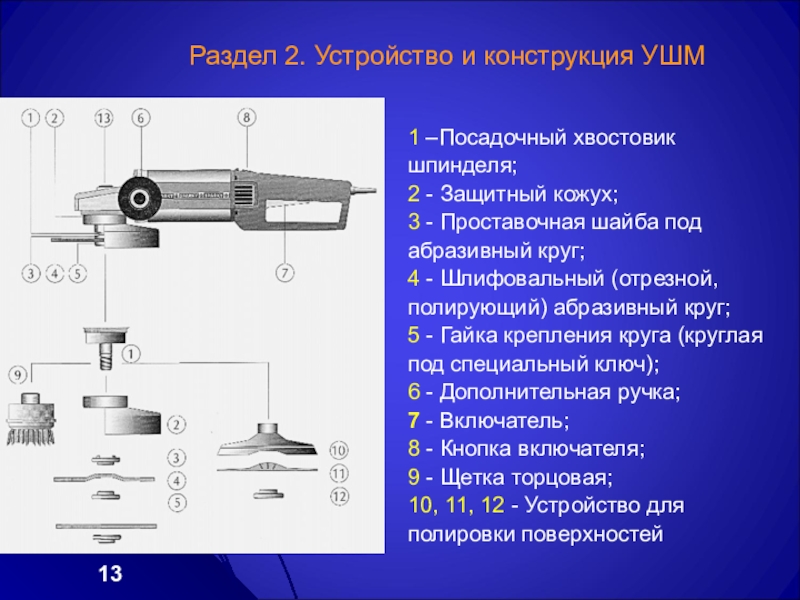 Раздел 2. Устройство и конструкция УШМ

1 2 13 6 8

3 4 5 7

1

9

2

3

4

5

10

11

12

1 –Посадочный хвостовик шпинделя;
2 - Защитный кожух;
3 - Проставочная шайба под абразивный круг;
4 - Шлифовальный (отрезной, полирующий) абразивный круг;
5 - Гайка крепления круга (круглая под специальный ключ);
6 - Дополнительная ручка;
7 - Включатель;
8 - Кнопка включателя;
9 - Щетка торцовая;
10, 11, 12 - Устройство для полировки поверхностей

13