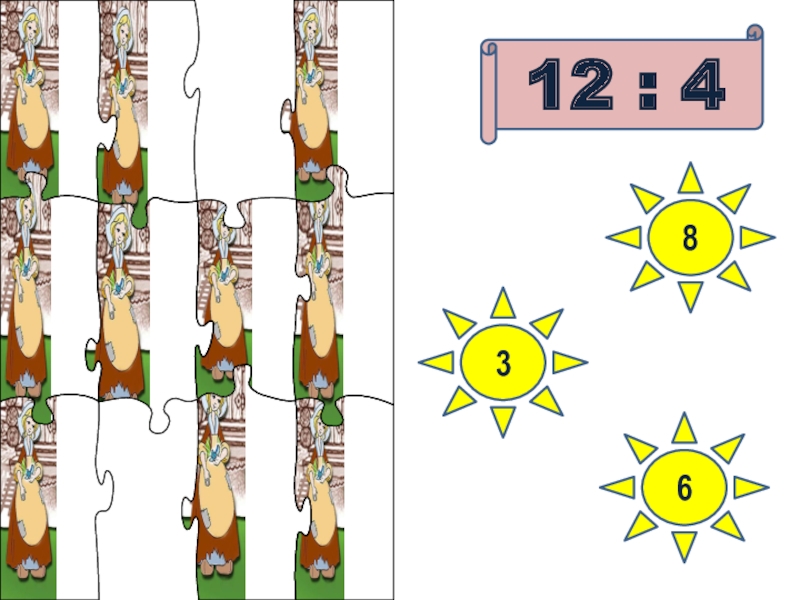 12 : 4

8

3

6