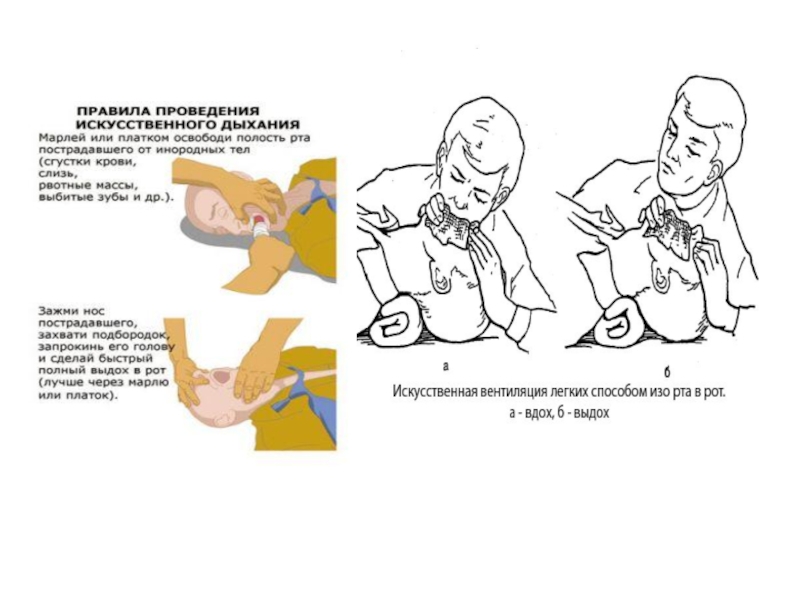 ПРАВИЛА ПРОВЕДЕНИЯ ИСКУССТВЕННОГО ДЫХАНИЯ

Марлей или платком освободи полость рта пострадавшего от инородных тел (сгустки крови, слизь, рвотные массы, выбитые зубы и др.).

Зажми нос пострадавшего, захвати подбородок, запрокинь его голову и сделай быстрый полный выдох в рот (лучше через марлю или платок).

а

б

Искусственная вентиляция легких способом изо рта в рот.
а - вдох, б - выдох