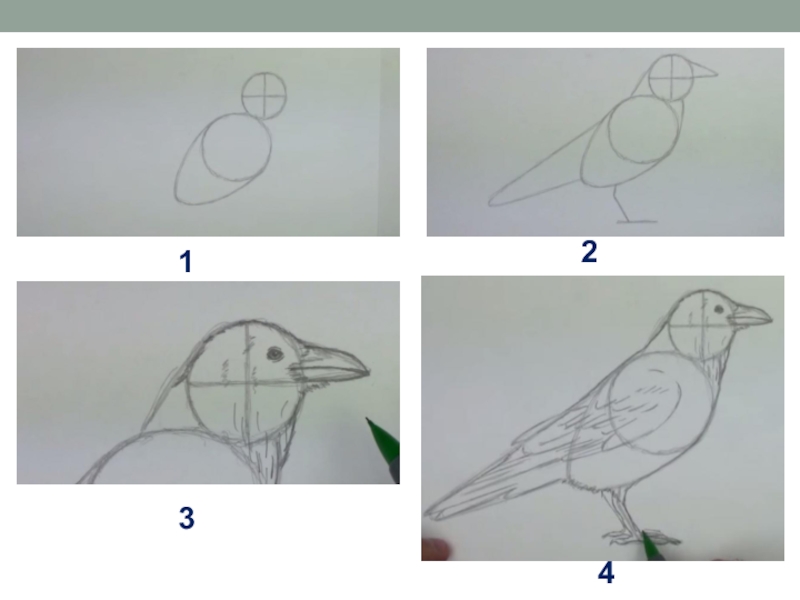 1

2

3

4