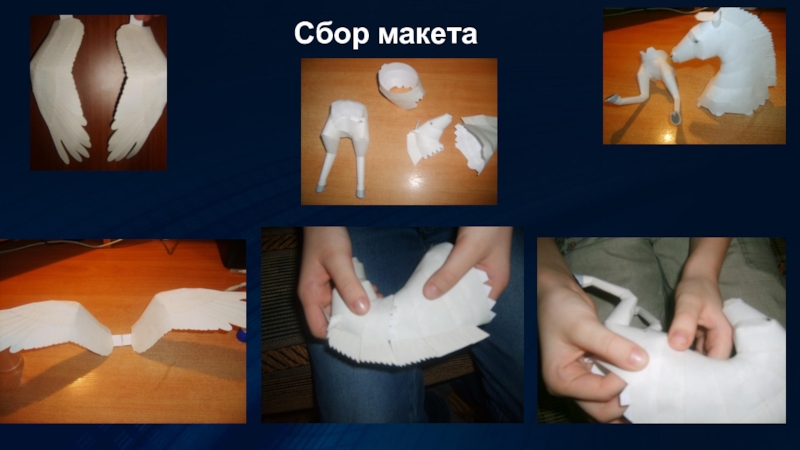 Сбор макета