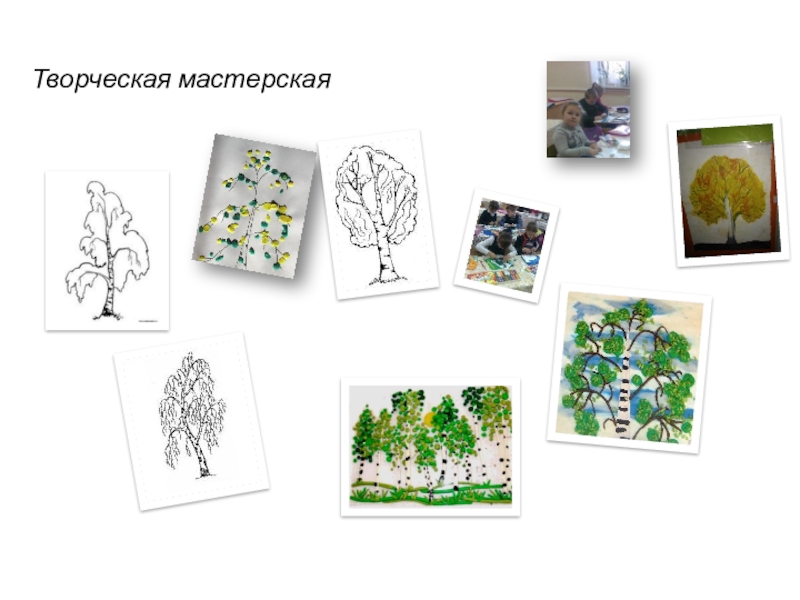 Творческая мастерская