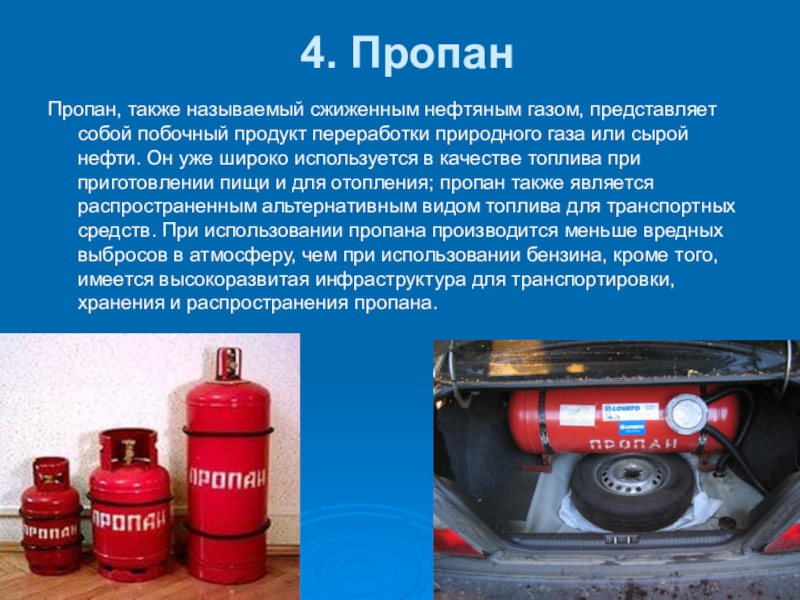 4. Пропан

Пропан, также называемый сжиженным нефтяным газом, представляет собой побочный продукт переработки природного газа или сырой нефти. Он уже широко используется в качестве топлива при приготовлении пищи и для отопления; пропан также является распространенным альтернативным видом топлива для транспортных средств. При использовании пропана производится меньше вредных выбросов в атмосферу, чем при использовании бензина, кроме того, имеется высокоразвитая инфраструктура для транспортировки, хранения и распространения пропана.

ПРОПАН
ПРОПАН
ПРОПАН

LOVATO
ПРОПАН