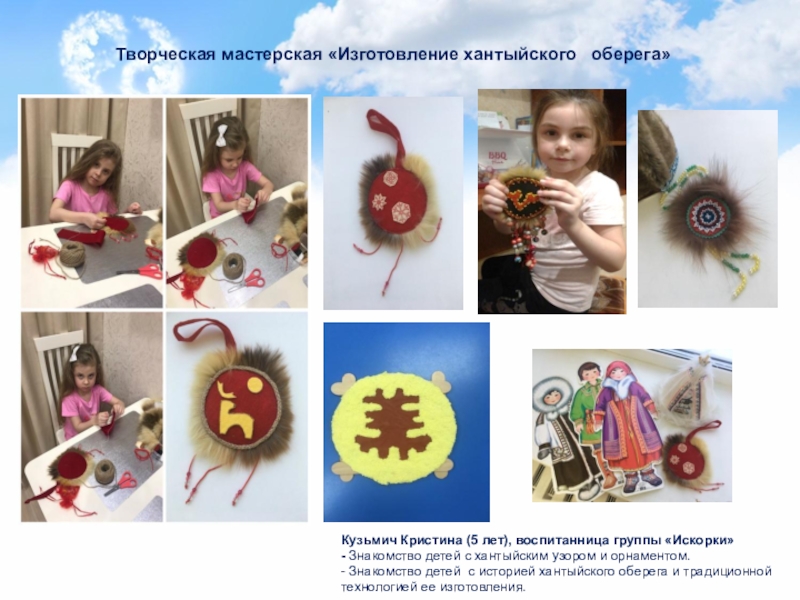 Творческая мастерская «Изготовление хантыйского оберега»

BBQ

Кузьмич Кристина (5 лет), воспитанница группы «Искорки»
- Знакомство детей с хантыйским узором и орнаментом.
- Знакомство детей с историей хантыйского оберега и традиционной технологией ее изготовления.