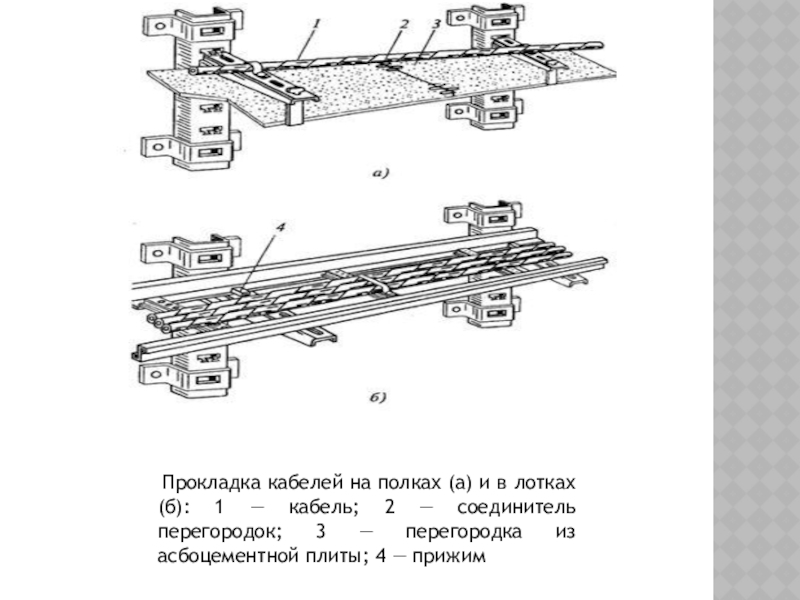 1
2
3
а)

4
б)

Прокладка кабелей на полках (а) и в лотках (б): 1 — кабель; 2 — соединитель перегородок; 3 — перегородка из асбоцементной плиты; 4 — прижим