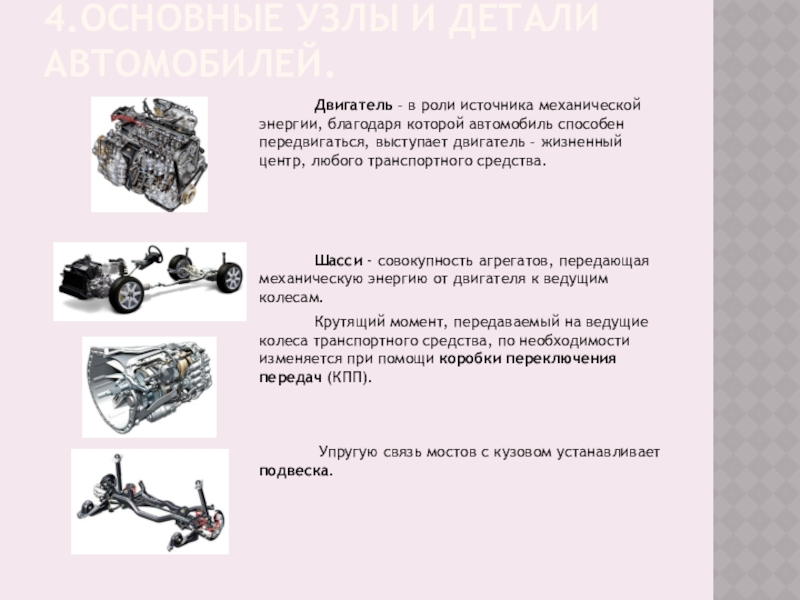 4.ОСНОВНЫЕ УЗЛЫ И ДЕТАЛИ АВТОМОБИЛЕЙ.

Двигатель – в роли источника механической энергии, благодаря которой автомобиль способен передвигаться, выступает двигатель – жизненный центр, любого транспортного средства.

Шасси - совокупность агрегатов, передающая механическую энергию от двигателя к ведущим колесам.

Крутящий момент, передаваемый на ведущие колеса транспортного средства, по необходимости изменяется при помощи коробки переключения передач (КПП).

Упругую связь мостов с кузовом устанавливает подвеска.