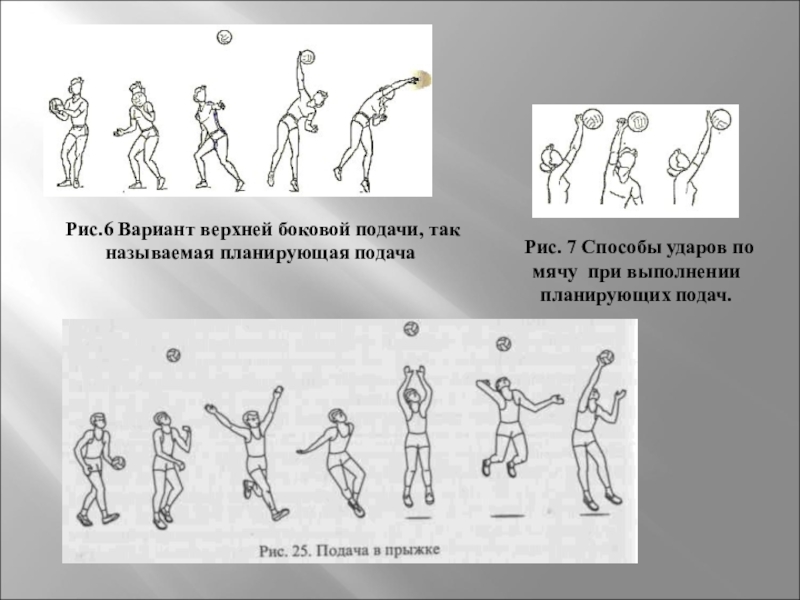 Рис.6 Вариант верхней боковой подачи, так называемая планирующая подача

Рис. 7 Способы ударов по мячу при выполнении планирующих подач.

Рис. 25. Подача в прыжке